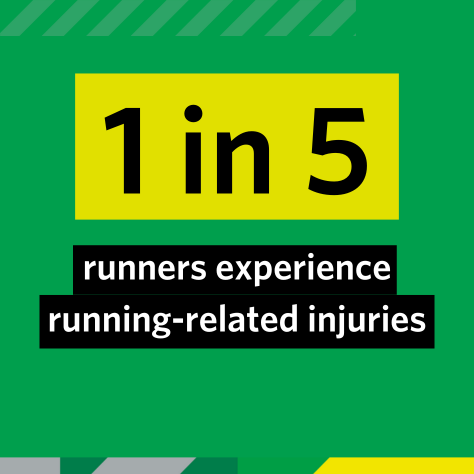 1 in 5

runners experience running-related injuries