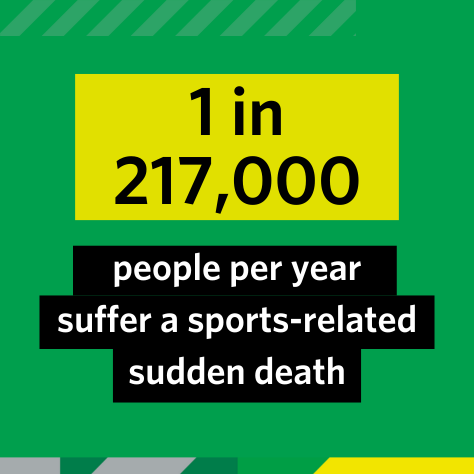 1 in 217,000

people per year suffer a sports-related sudden death