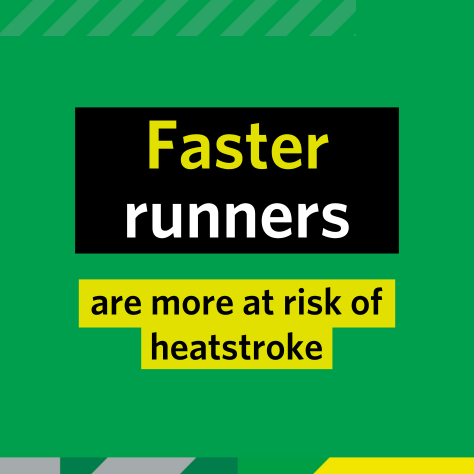 Faster runners

are more at risk of heatstroke