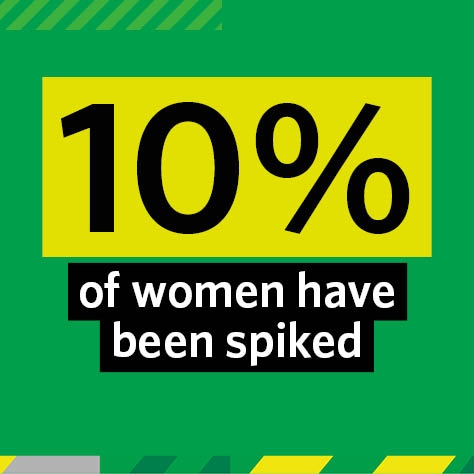 10%

of women have been spiked